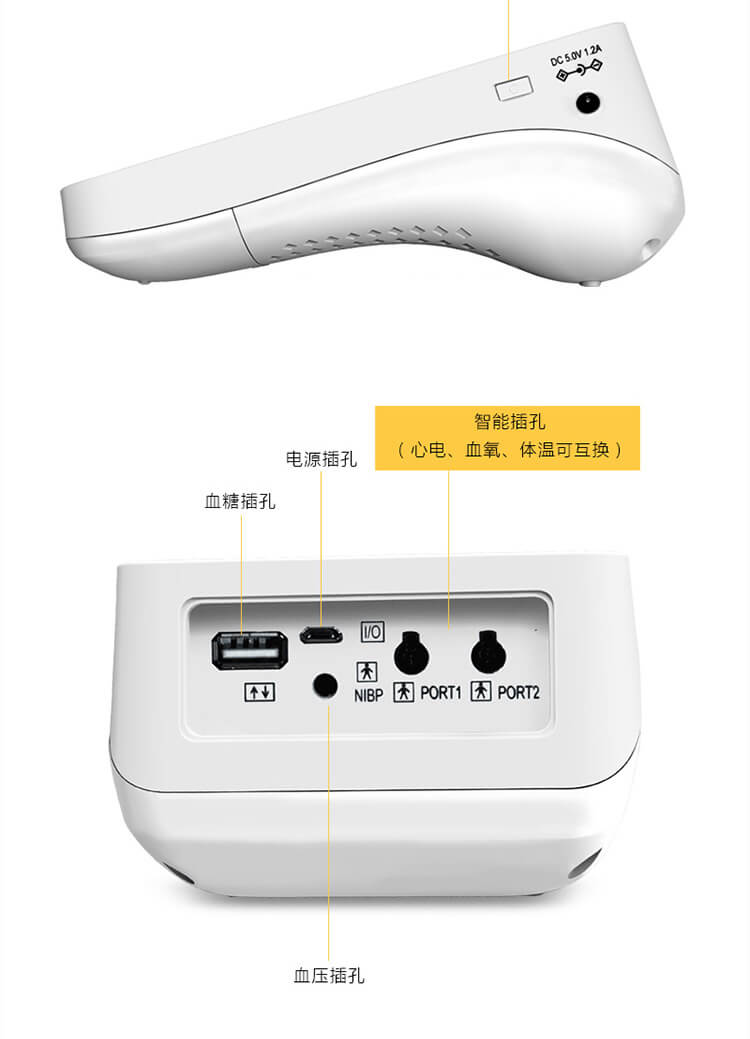 DC 5.0V 1.2A

智能插孔
（心电、血氧、体温可互换）

电源插孔

血糖插孔

I/O

NIBP

PORT1

PORT2

血压插孔