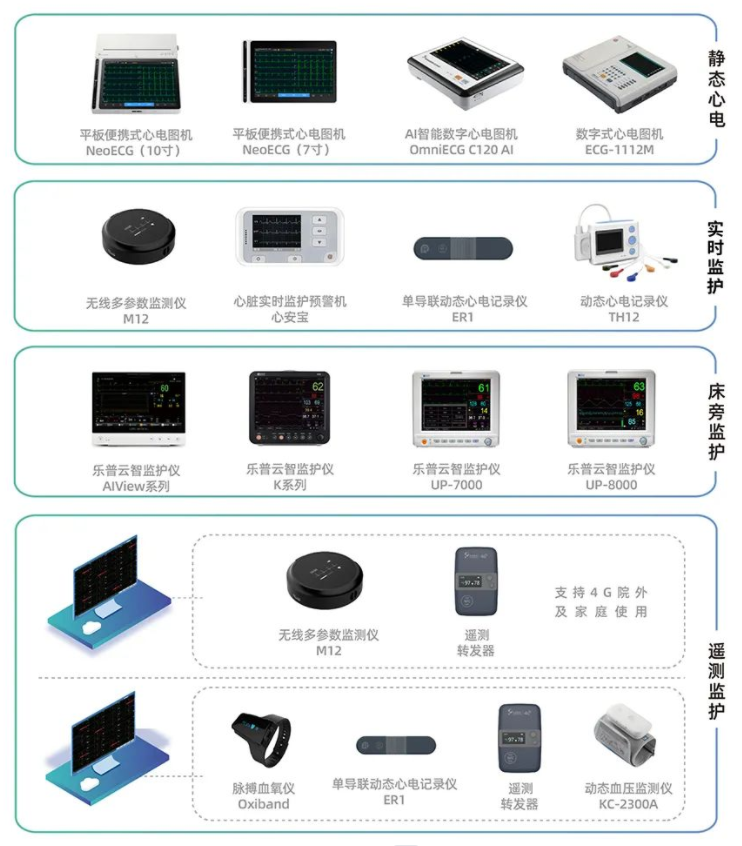 平板便携式心电图机
NeoECG（10寸）

平板便携式心电图机
NeoECG（7寸）

AI智能数字心电图机
OmniECG C120 AI

数字式心电图机
ECG-1112M

静态心电

无线多参数监测仪
M12

心脏实时监护预警机
心安宝

单导联动态心电记录仪
ER1

动态心电记录仪
TH12

实时监护

乐普云智监护仪
AIView系列

乐普云智监护仪
K系列

乐普云智监护仪
UP-7000

乐普云智监护仪
UP-8000

床旁监护

无线多参数监测仪
M12

遥测
转发器

支持4G院外
及家庭使用

脉搏血氧仪
Oxiband

单导联动态心电记录仪
ER1

遥测
转发器

动态血压监测仪
KC-2300A

遥测监护